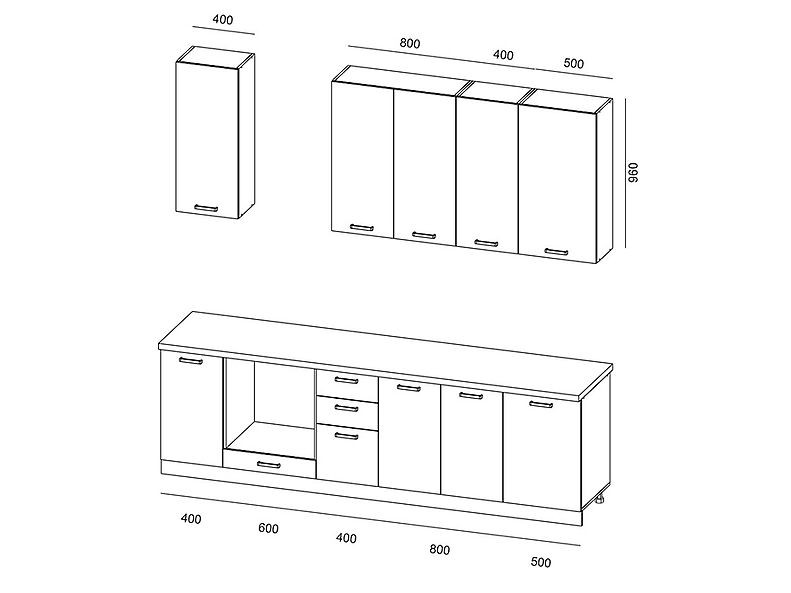 400

800

400

500

960

400

600

400

800

500