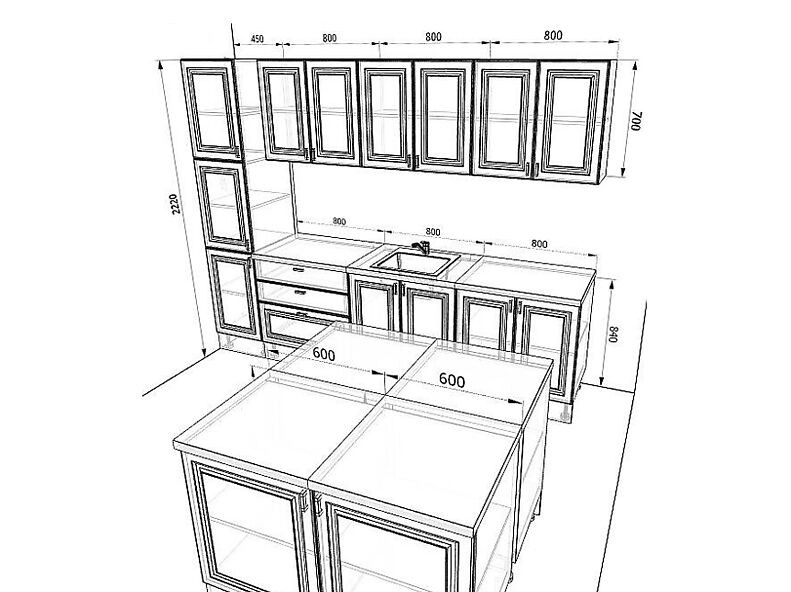 450
800
800
800
700
2220
800
800
800
840
600
600